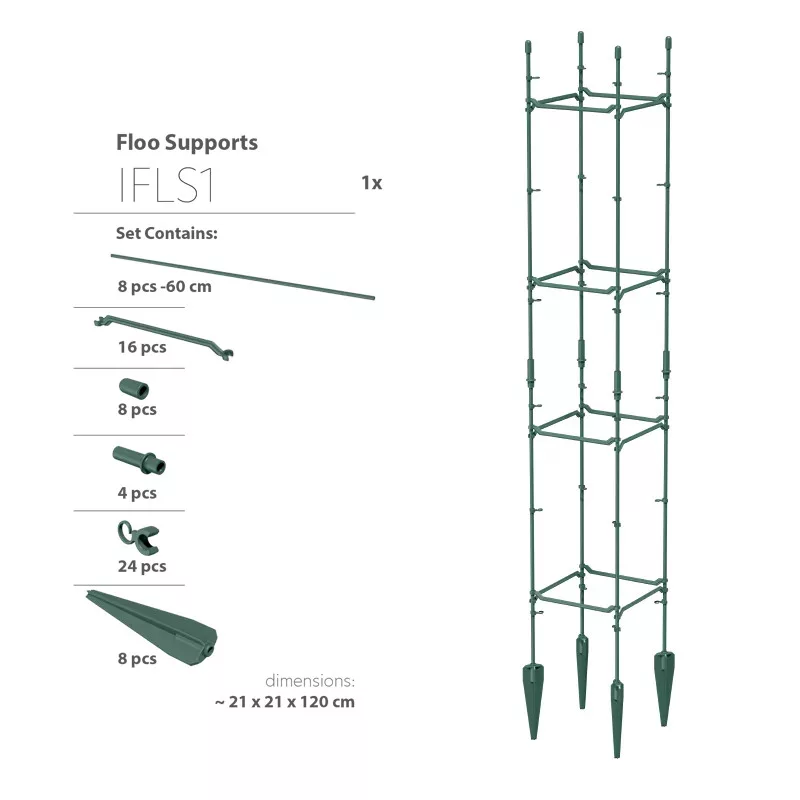 Floo Supports

IFLS1

1x

Set Contains:

8 pcs -60 cm

16 pcs

8 pcs

4 pcs

24 pcs

8 pcs

dimensions:
~ 21 x 21 x 120 cm